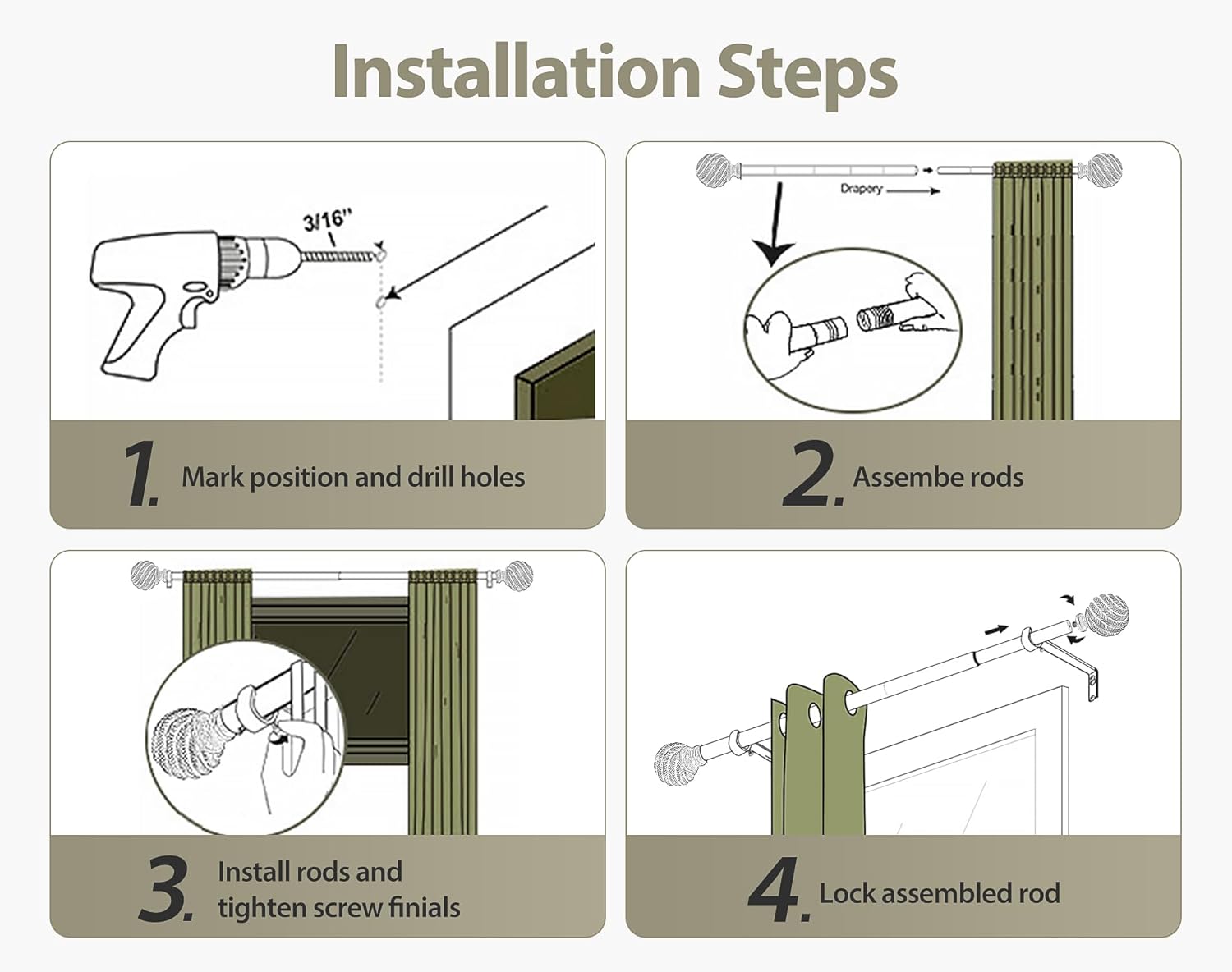 Installation Steps

3/16"

1. Mark position and drill holes

Drapery

2. Assembe rods

3. Install rods and tighten screw finials

4. Lock assembled rod