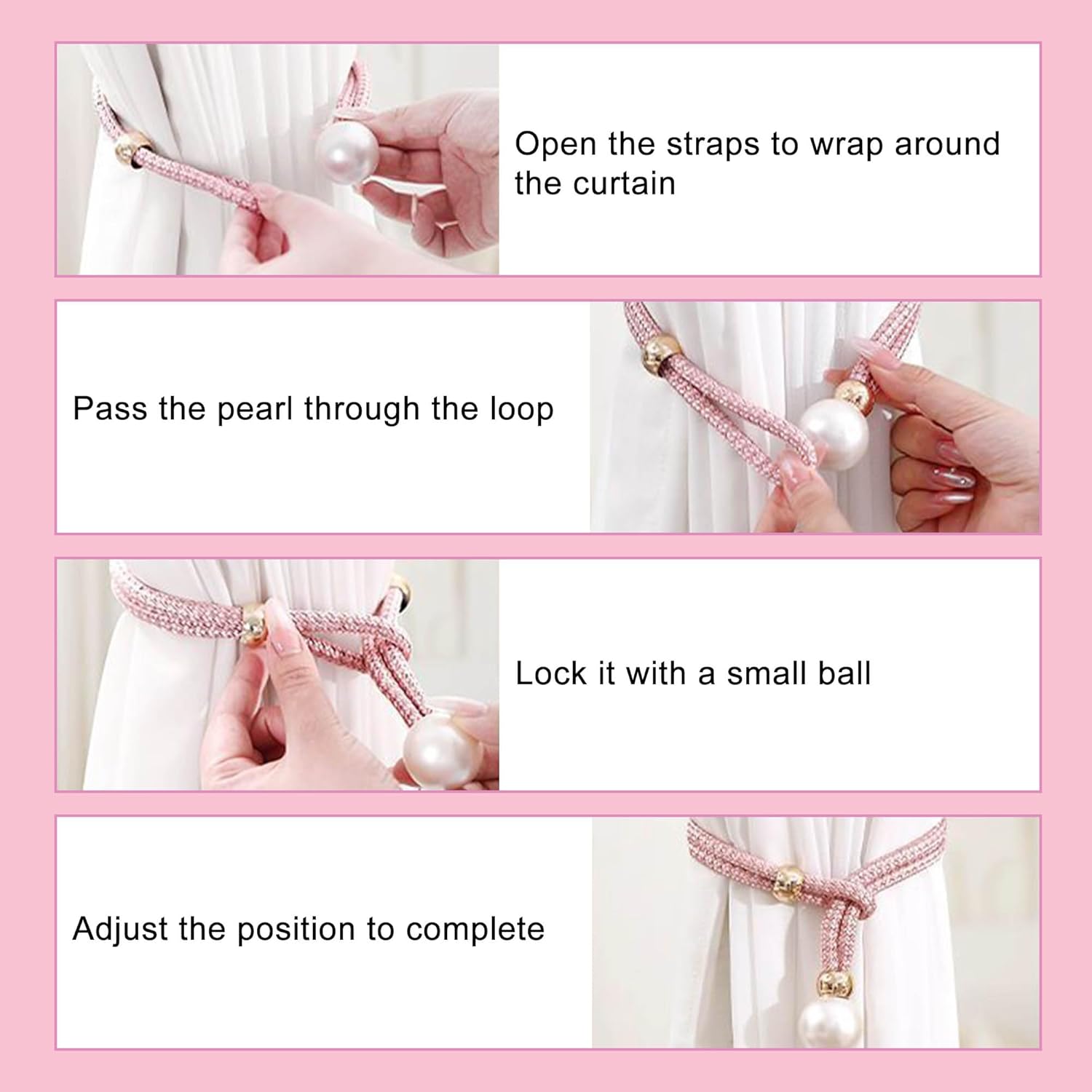 Open the straps to wrap around the curtain

Pass the pearl through the loop

Lock it with a small ball

Adjust the position to complete