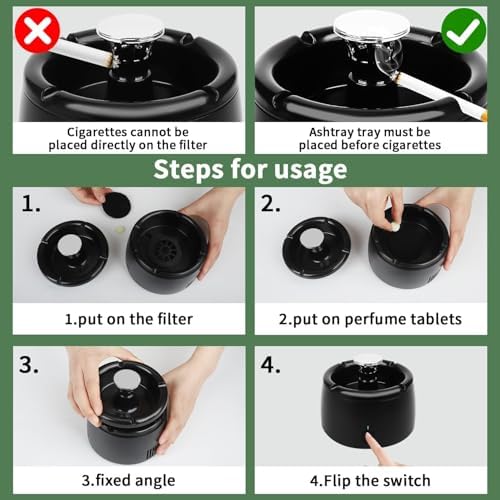 Cigarettes cannot be placed directly on the filter

Ashtray tray must be placed before cigarettes

Steps for usage

1.

1.put on the filter

2.

2.put on perfume tablets

3.

3.fixed angle

4.

4.Flip the switch