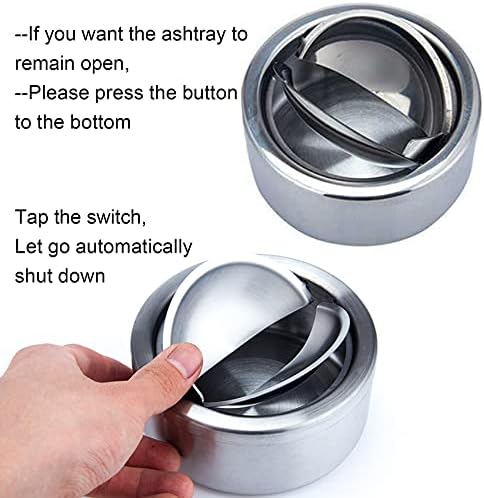 --If you want the ashtray to remain open,
--Please press the button to the bottom

Tap the switch,
Let go automatically shut down