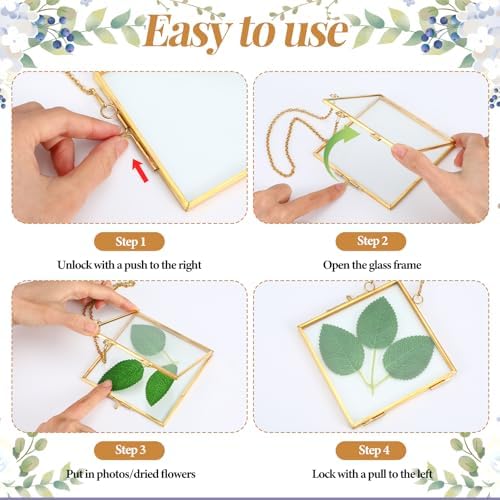 Easy to use

Step 1

Unlock with a push to the right

Step 2

Open the glass frame

Step 3

Put in photos/dried flowers

Step 4

Lock with a pull to the left