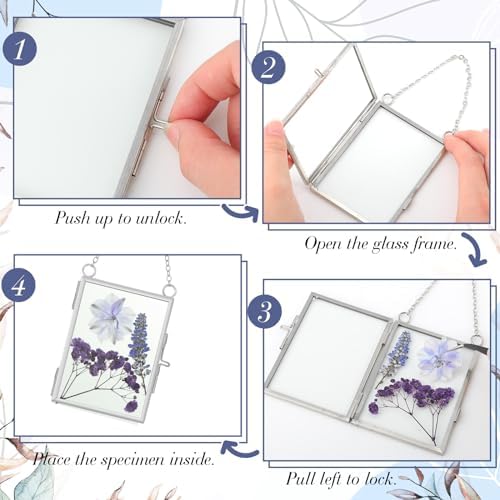 1

Push up to unlock.

2

Open the glass frame.

4

Place the specimen inside.

3

Pull left to lock.