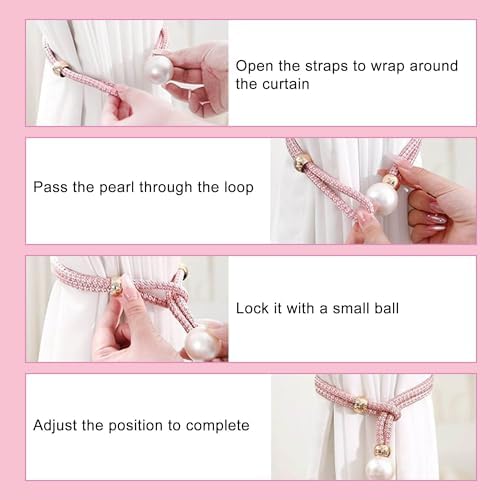 Open the straps to wrap around the curtain

Pass the pearl through the loop

Lock it with a small ball

Adjust the position to complete